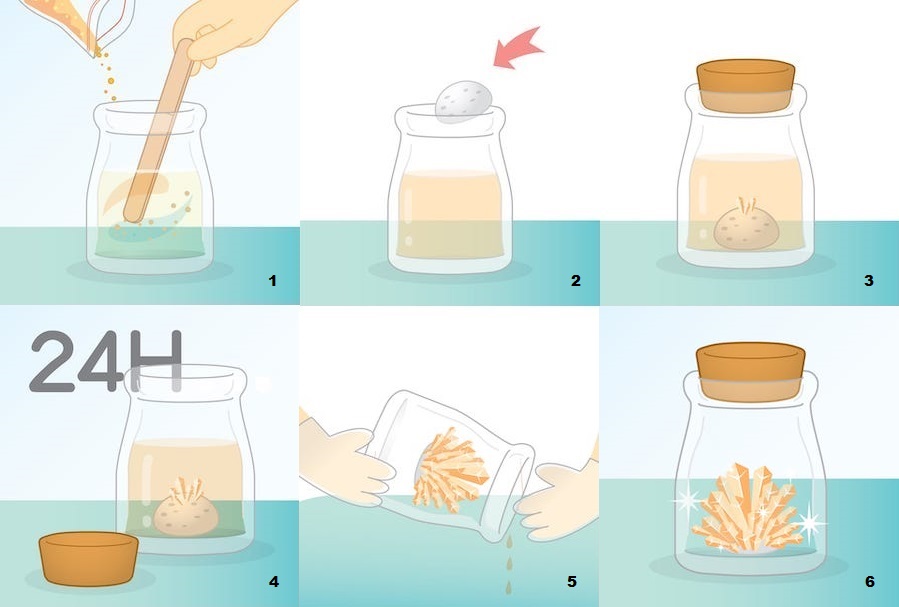 1

2

3

24H

4

5

6